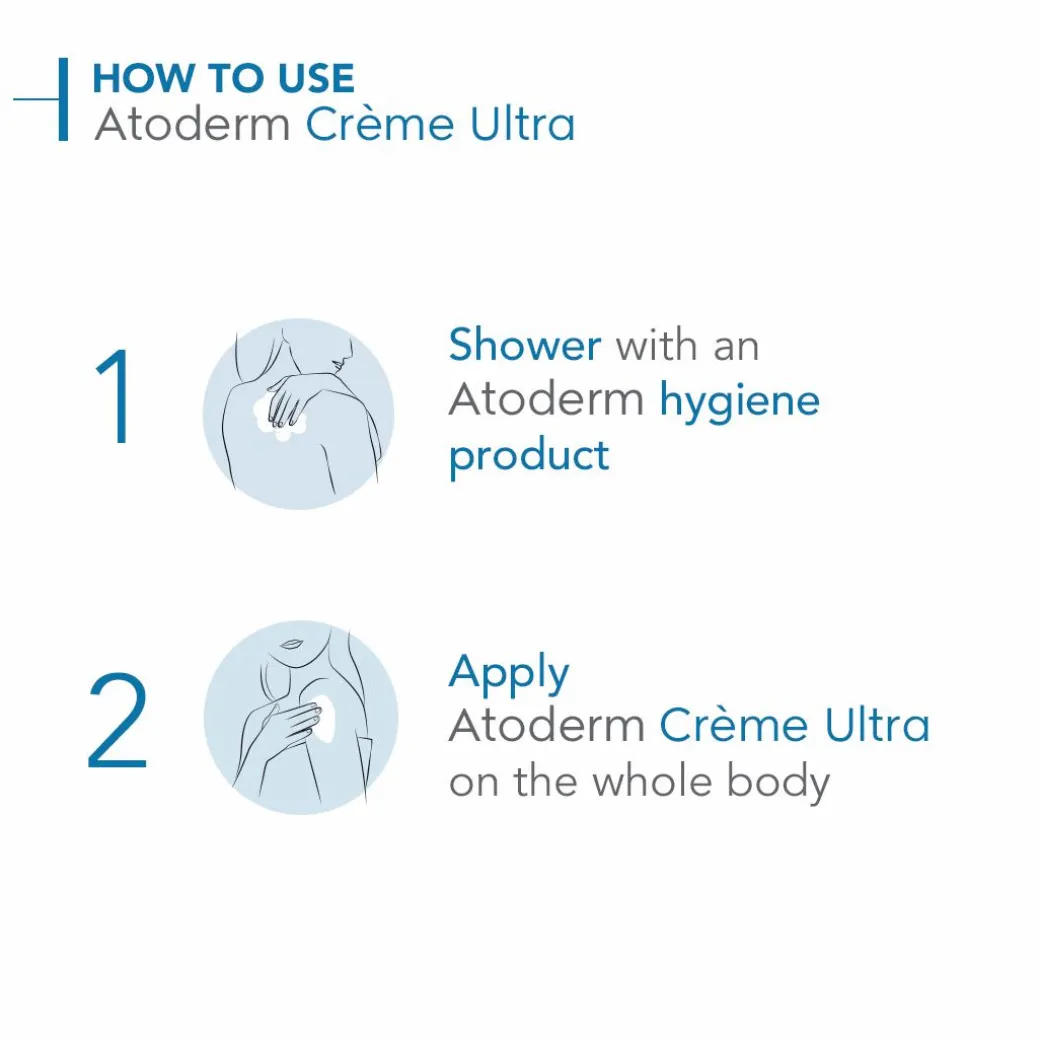 HOW TO USE
Atoderm Crème Ultra

1

Shower with an Atoderm hygiene product

2

Apply
Atoderm Crème Ultra on the whole body