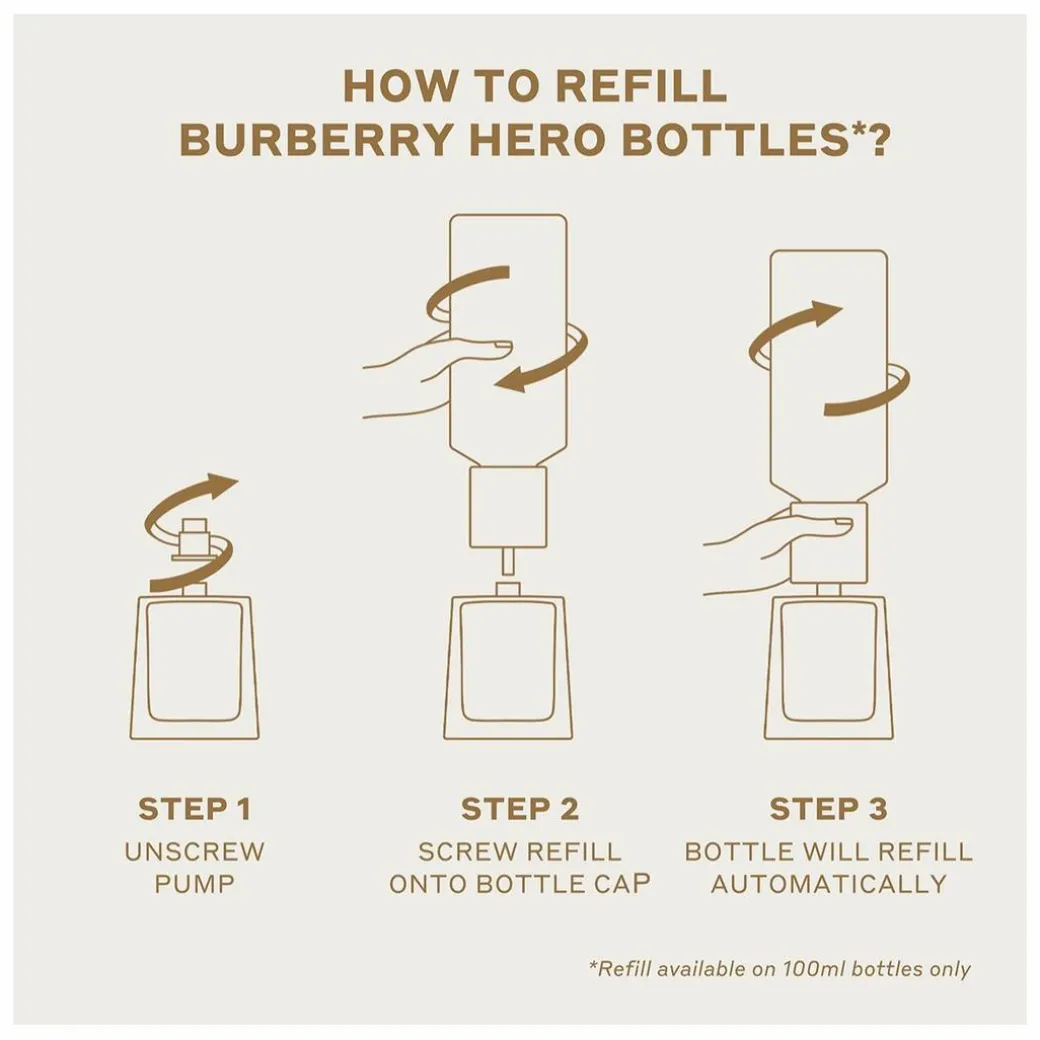 HOW TO REFILL
BURBERRY HERO BOTTLES*?

STEP 1
UNSCREW
PUMP

STEP 2
SCREW REFILL
ONTO BOTTLE CAP

STEP 3
BOTTLE WILL REFILL
AUTOMATICALLY

*Refill available on 100ml bottles only