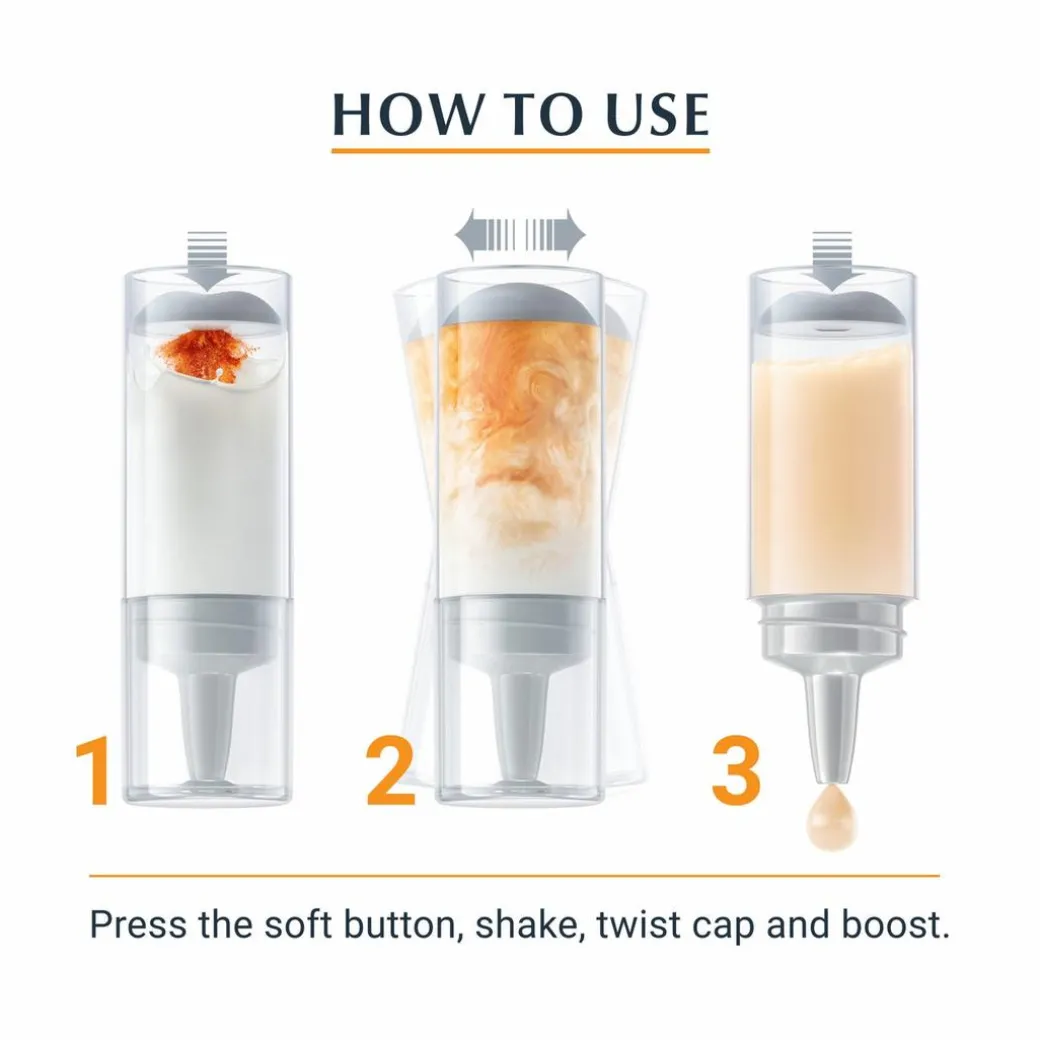 HOW TO USE

1

2

3

Press the soft button, shake, twist cap and boost.