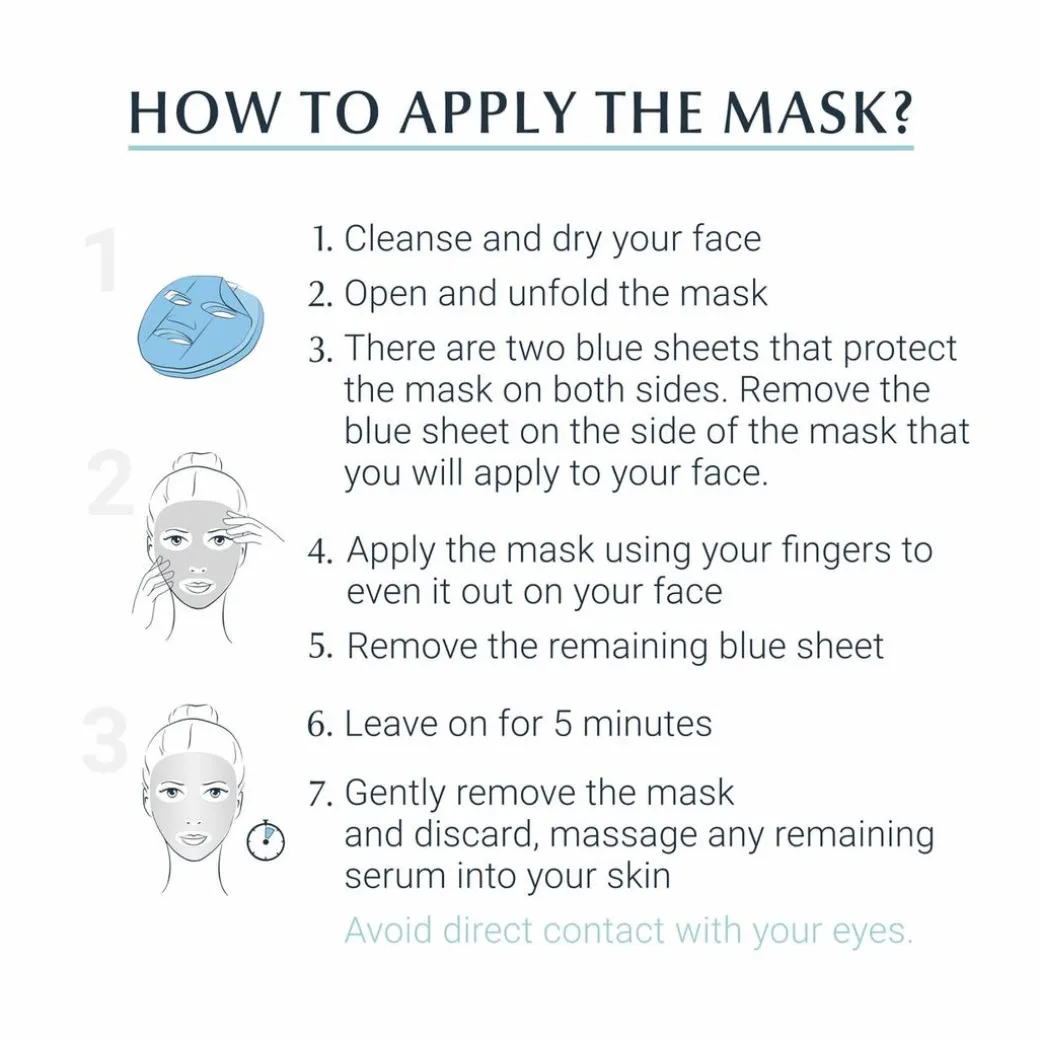 HOW TO APPLY THE MASK?

1

1. Cleanse and dry your face

2. Open and unfold the mask

3. There are two blue sheets that protect the mask on both sides. Remove the blue sheet on the side of the mask that you will apply to your face.

2

4. Apply the mask using your fingers to even it out on your face

5. Remove the remaining blue sheet

3

6. Leave on for 5 minutes

7. Gently remove the mask and discard, massage any remaining serum into your skin

Avoid direct contact with your eyes.