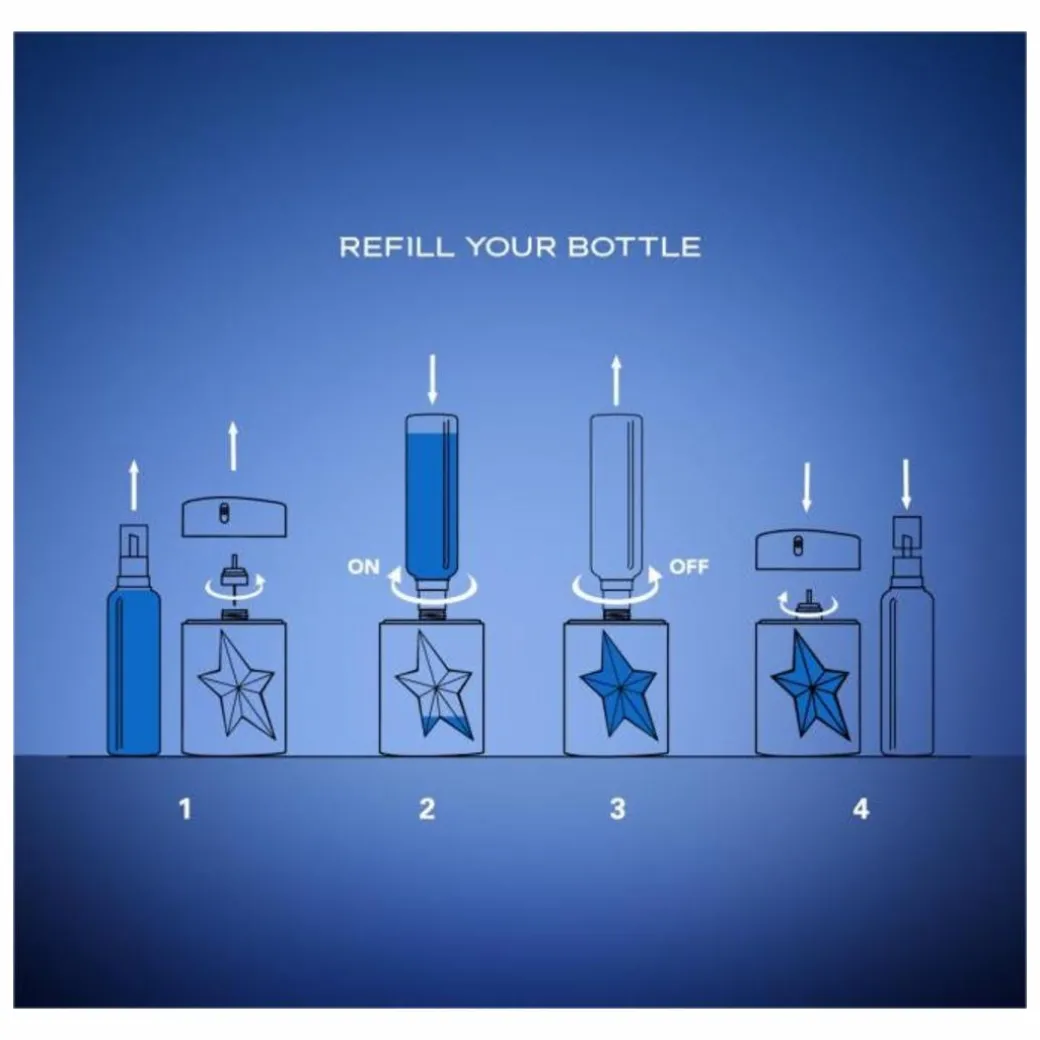 REFILL YOUR BOTTLE

ON

OFF

1

2

3

4